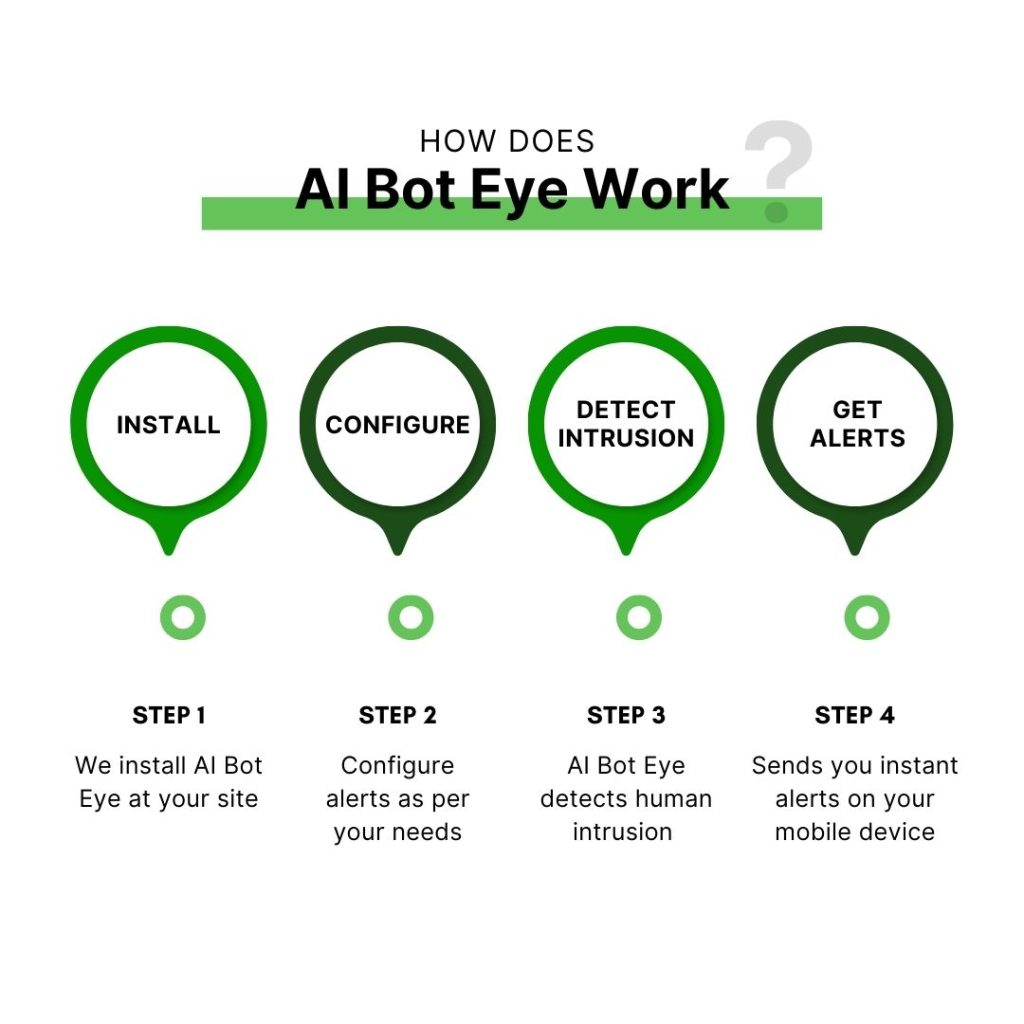 HOW DOES
AI Bot Eye Work ?

INSTALL

CONFIGURE

DETECT INTRUSION

GET ALERTS

STEP 1
We install AI Bot Eye at your site

STEP 2
Configure alerts as per your needs

STEP 3
AI Bot Eye detects human intrusion

STEP 4
Sends you instant alerts on your mobile device